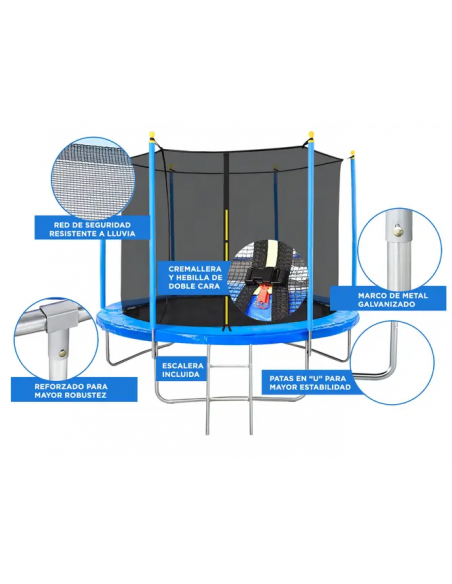 RED DE SEGURIDAD RESISTENTE A LLUVIA

CREMALLERA Y HEBILLA DE DOBLE CARA

MARCO DE METAL GALVANIZADO

REFORZADO PARA MAYOR ROBUSTEZ

ESCALERA INCLUIDA

PATAS EN "U" PARA MAYOR ESTABILIDAD